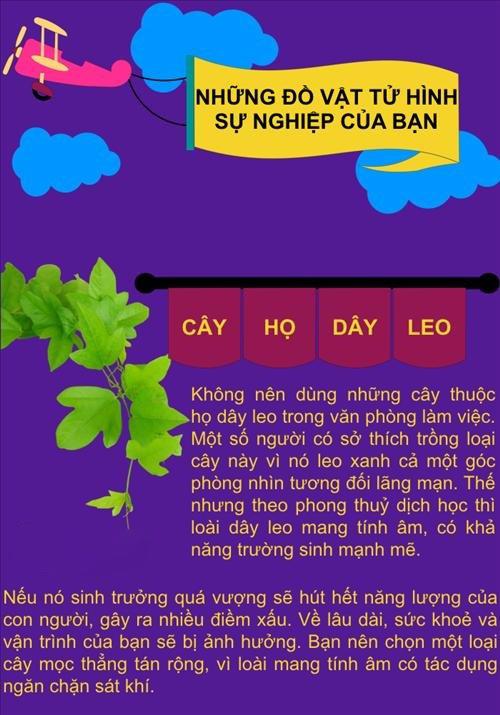 NHỮNG ĐỒ VẬT TỬ HÌNH SỰ NGHIỆP CỦA BẠN

CÂY HỌ DÂY LEO

Không nên dùng những cây thuộc họ dây leo trong văn phòng làm việc. Một số người có sở thích trồng loại cây này vì nó leo xanh cả một góc phòng nhìn tương đối lãng mạn. Thế nhưng theo phong thuỷ dịch học thì loài dây leo mang tính âm, có khả năng trường sinh mạnh mẽ.

Nếu nó sinh trưởng quá vượng sẽ hút hết năng lượng của con người, gây ra nhiều điềm xấu. Về lâu dài, sức khoẻ và vận trình của bạn sẽ bị ảnh hưởng. Bạn nên chọn một loại cây mọc thẳng tán rộng, vì loài mang tính âm có tác dụng ngăn chặn sát khí.